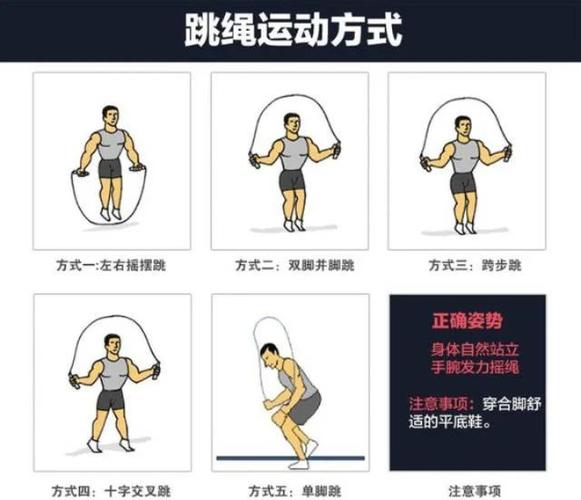 跳绳运动方式

方式一:左右摇摆跳

方式二：双脚并脚跳

方式三：跨步跳

方式四：十字交叉跳

方式五：单脚跳

正确姿势

身体自然站立
手腕发力摇绳

注意事项：穿合脚舒适的平底鞋。

注意事项